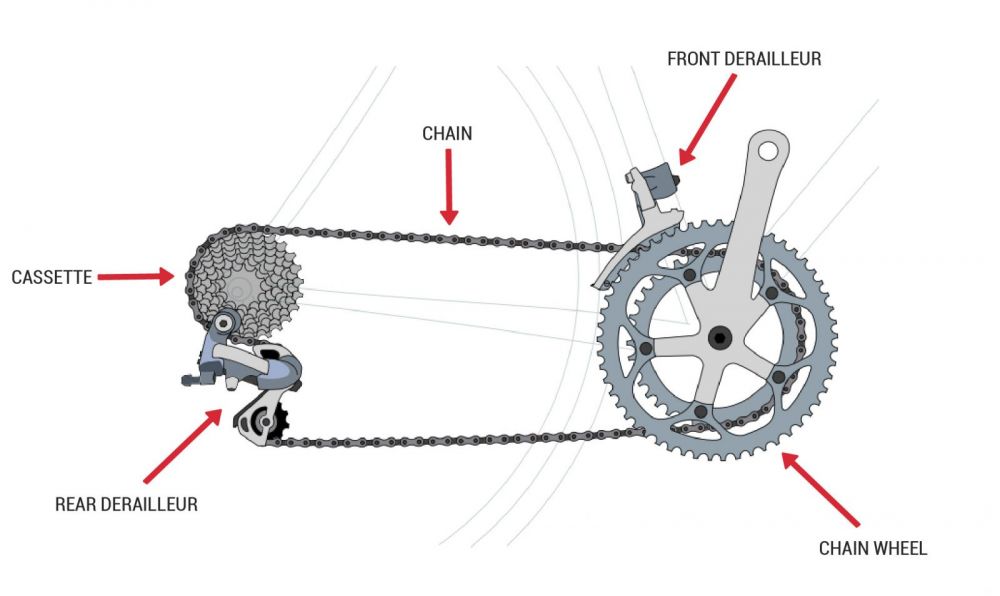 FRONT DERAILLEUR

CHAIN

CASSETTE

REAR DERAILLEUR

CHAIN WHEEL